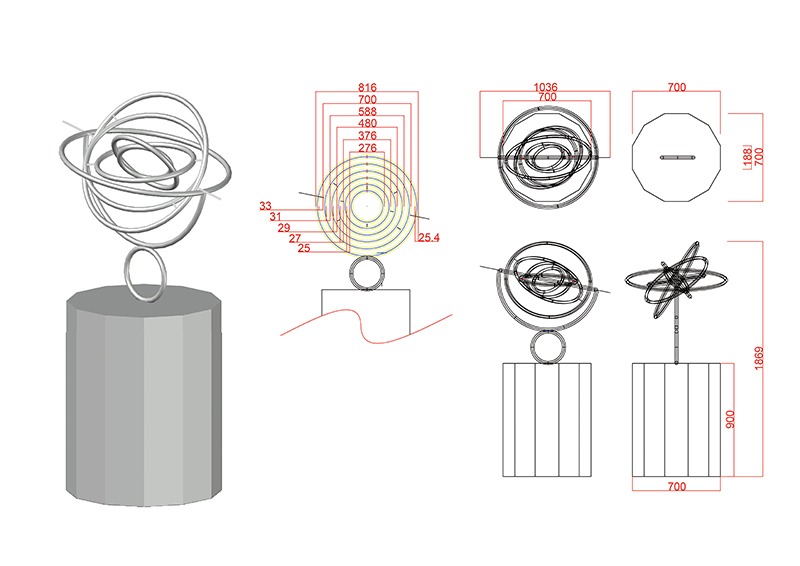 816
700
588
480
376
276
33
31
29
27
25
25.4

1036
700

700
188
700

1869
900
700